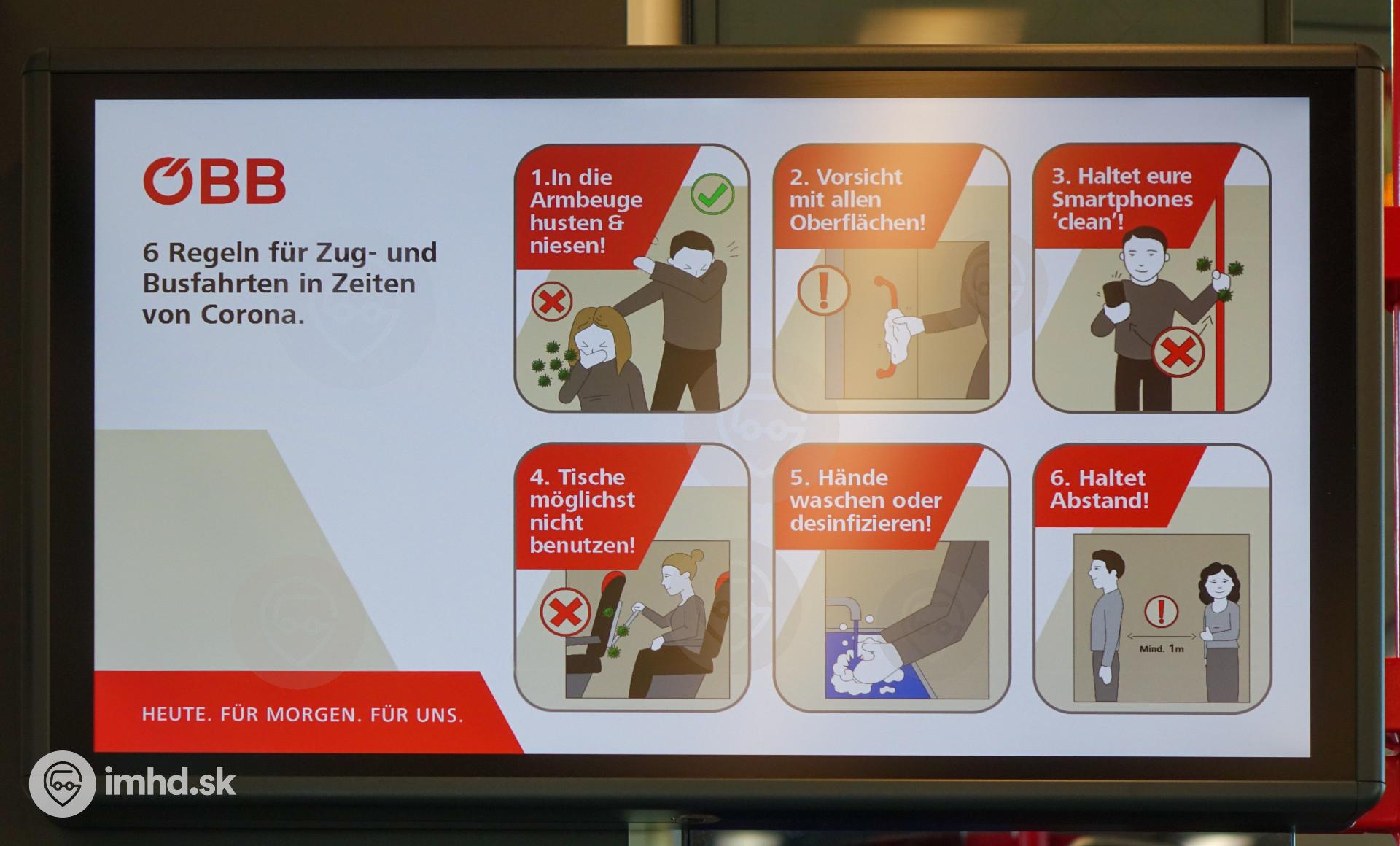 ÖBB

6 Regeln für Zug- und Busfahrten in Zeiten von Corona.

HEUTE. FÜR MORGEN. FÜR UNS.

1.In die Armbeuge husten & niesen!

2. Vorsicht mit allen Oberflächen!

3. Haltet eure Smartphones 'clean'!

4. Tische möglichst nicht benutzen!

5. Hände waschen oder desinfizieren!

6. Haltet Abstand!

Mind. 1m

imhd.sk