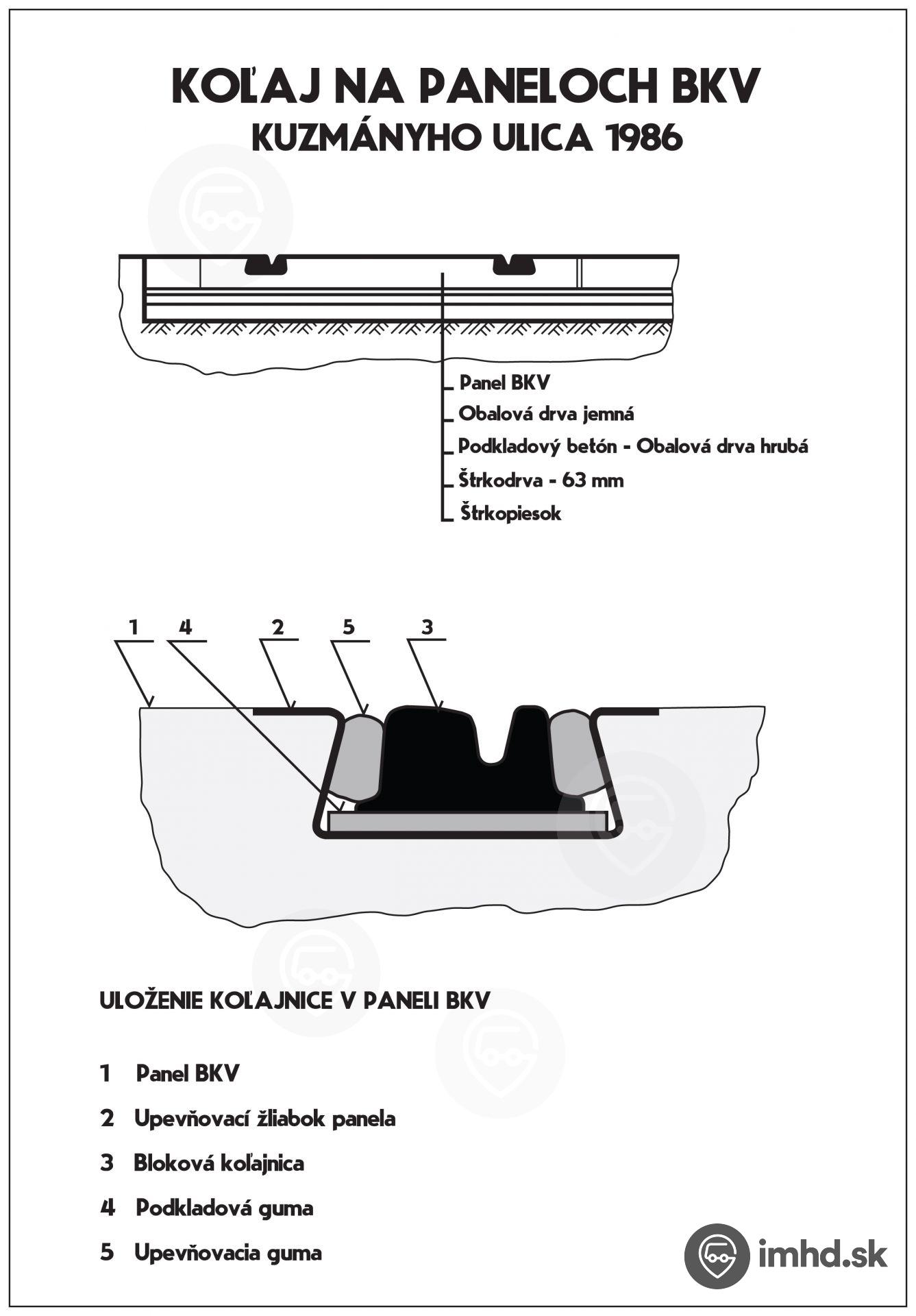 KOĽAJ NA PANELOCH BKV
KUZMÁNYHO ULICA 1986

Panel BKV
Obalová drva jemná
Podkladový betón - Obalová drva hrubá
Štrkodrva - 63 mm
Štrkopiesok

1 4 2 5 3

ULOŽENIE KOĽAJNICE V PANELI BKV

1 Panel BKV
2 Upevňovací žliabok panela
3 Bloková koľajnica
4 Podkladová guma
5 Upevňovacia guma

imhd.sk